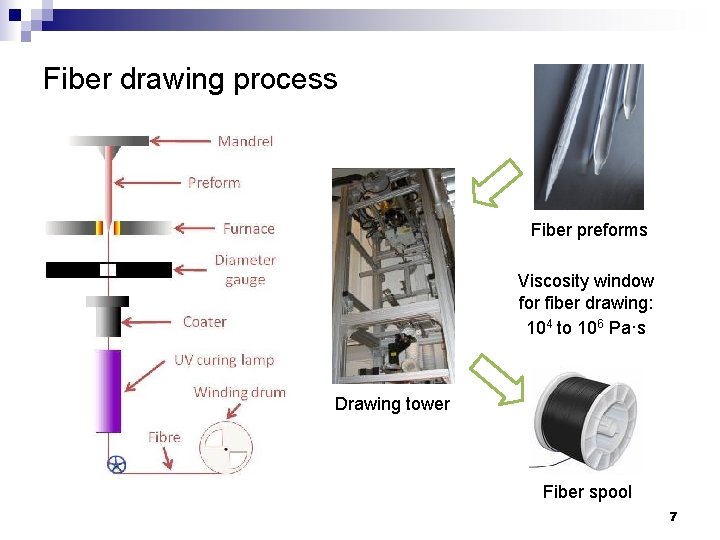 Fiber drawing process

Mandrel

Preform

Furnace

Diameter gauge

Coater

UV curing lamp

Winding drum

Fibre

Drawing tower

Fiber preforms

Viscosity window for fiber drawing: $10^4$ to $10^6$ Pa·s

Fiber spool

7