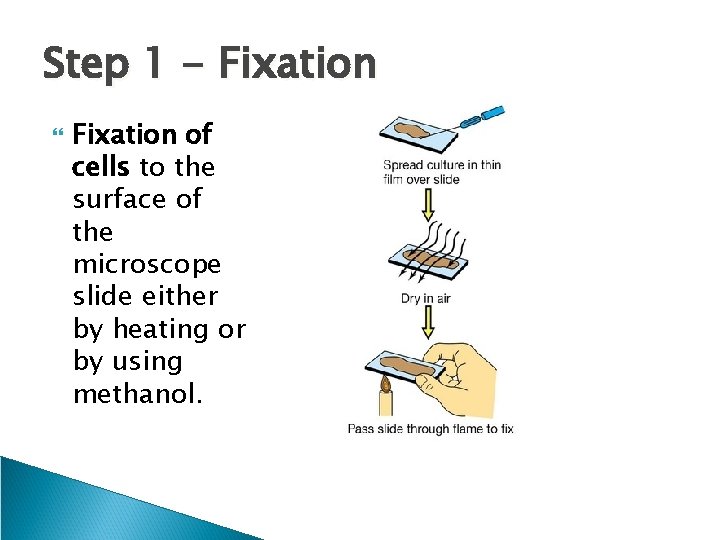 Step 1 - Fixation

Fixation of cells to the surface of the microscope slide either by heating or by using methanol.

Spread culture in thin film over slide

Dry in air

Pass slide through flame to fix