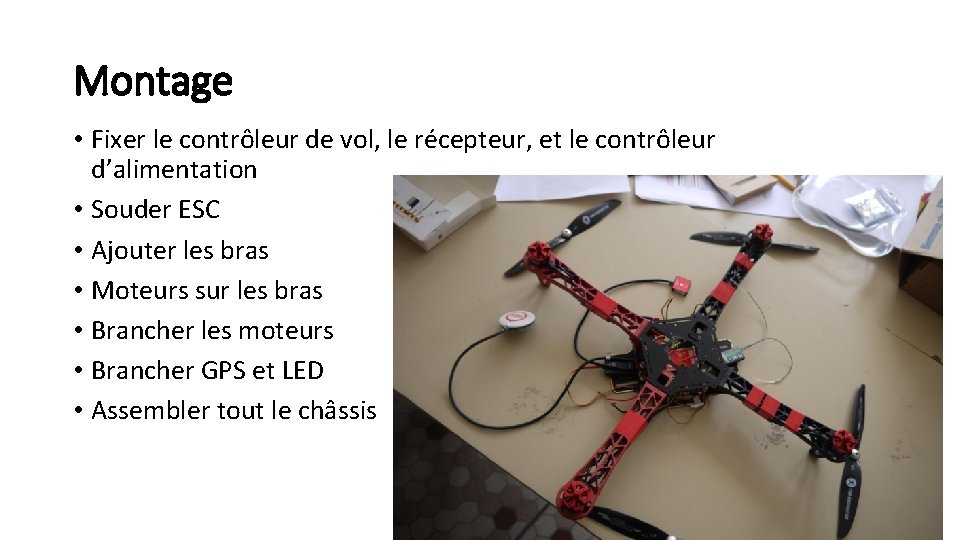 Montage

• Fixer le contrôleur de vol, le récepteur, et le contrôleur d'alimentation
• Souder ESC
• Ajouter les bras
• Moteurs sur les bras
• Brancher les moteurs
• Brancher GPS et LED
• Assembler tout le châssis