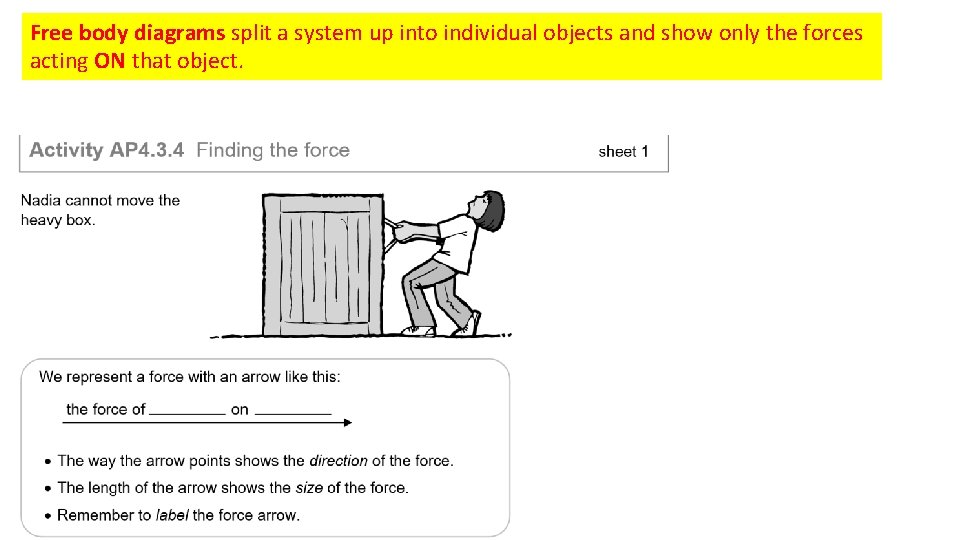 Free body diagrams split a system up into individual objects and show only the forces acting ON that object.

Activity AP4.3.4 Finding the force

sheet 1

Nadia cannot move the heavy box.

We represent a force with an arrow like this:

the force of _________ on _________

• The way the arrow points shows the direction of the force.
• The length of the arrow shows the size of the force.
• Remember to label the force arrow.