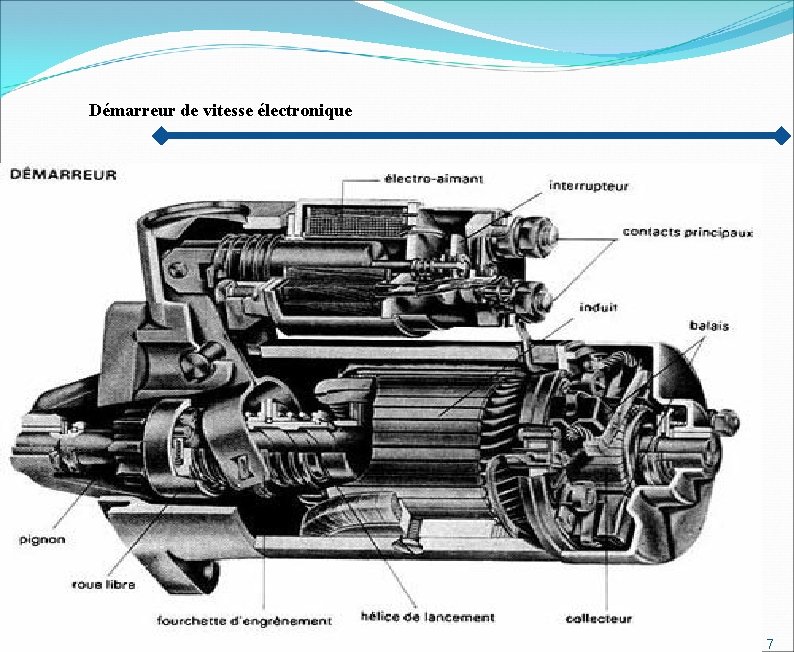 Démarreur de vitesse électronique

DÉMARREUR

électro-aimant

interrupteur

contacts principaux

induit

balais

pignon

roue libre

fourchette d'engrènement

hélice de lancement

collecteur

7