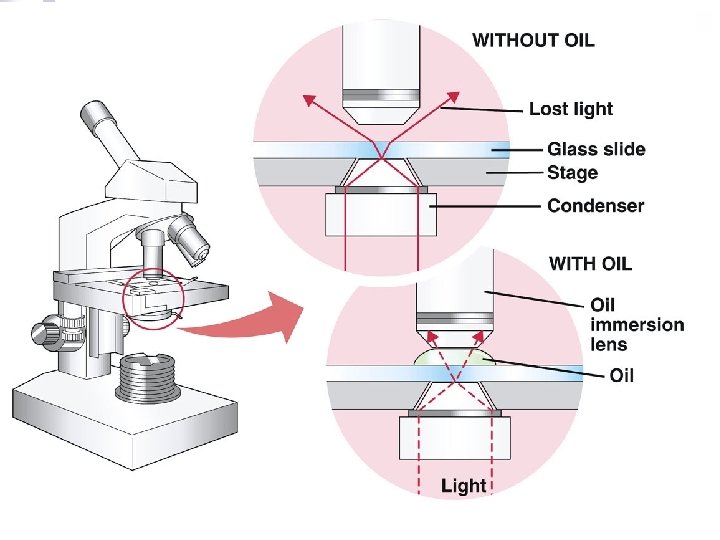 WITHOUT OIL

Lost light

Glass slide

Stage

Condenser

WITH OIL

Oil immersion lens

Oil

Light