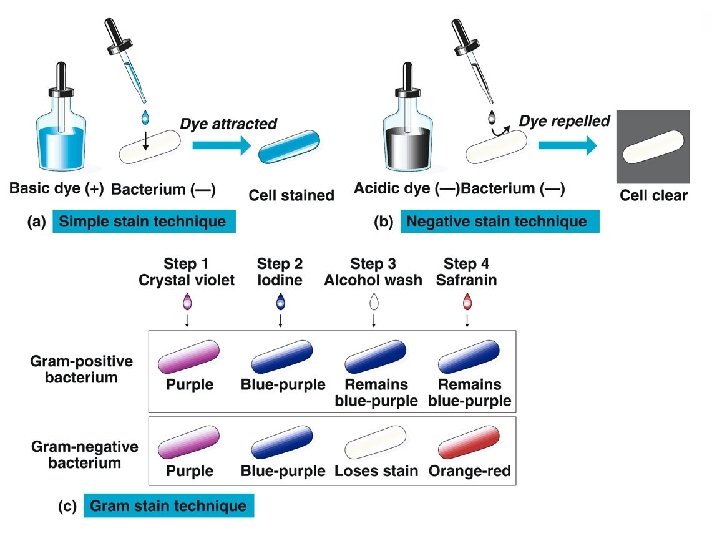 Dye attracted

Basic dye (+) Bacterium (—)

Cell stained

(a) Simple stain technique

Dye repelled

Acidic dye (—)Bacterium (—)

Cell clear

(b) Negative stain technique

Step 1 Crystal violet

Step 2 Iodine

Step 3 Alcohol wash

Step 4 Safranin

Gram-positive bacterium

Purple

Blue-purple

Remains blue-purple

Remains blue-purple

Gram-negative bacterium

Purple

Blue-purple

Loses stain

Orange-red

(c) Gram stain technique