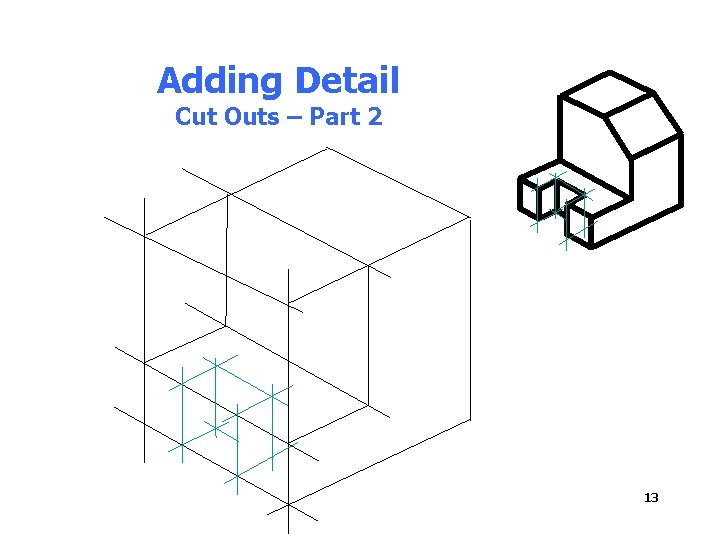 Adding Detail
Cut Outs – Part 2

13