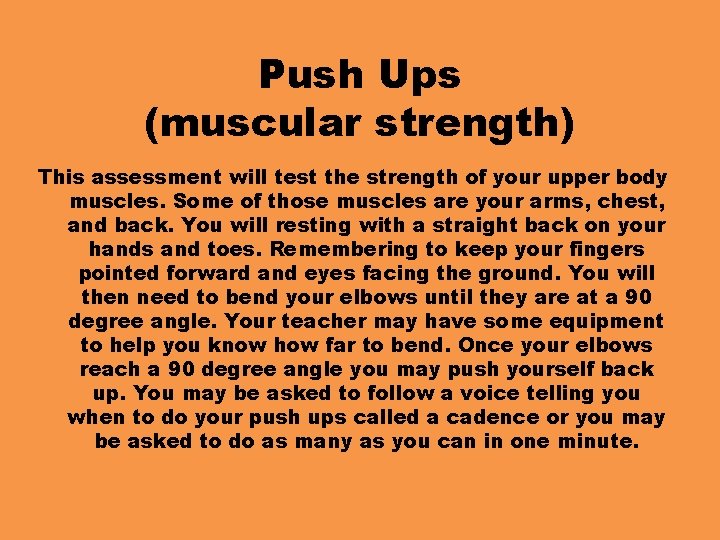 Push Ups
(muscular strength)

This assessment will test the strength of your upper body muscles. Some of those muscles are your arms, chest, and back. You will resting with a straight back on your hands and toes. Remembering to keep your fingers pointed forward and eyes facing the ground. You will then need to bend your elbows until they are at a 90 degree angle. Your teacher may have some equipment to help you know how far to bend. Once your elbows reach a 90 degree angle you may push yourself back up. You may be asked to follow a voice telling you when to do your push ups called a cadence or you may be asked to do as many as you can in one minute.