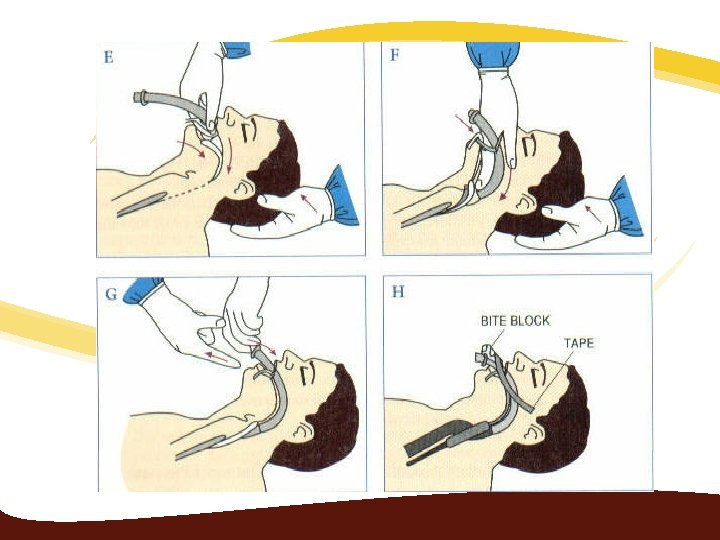 E

F

G

H

BITE BLOCK

TAPE