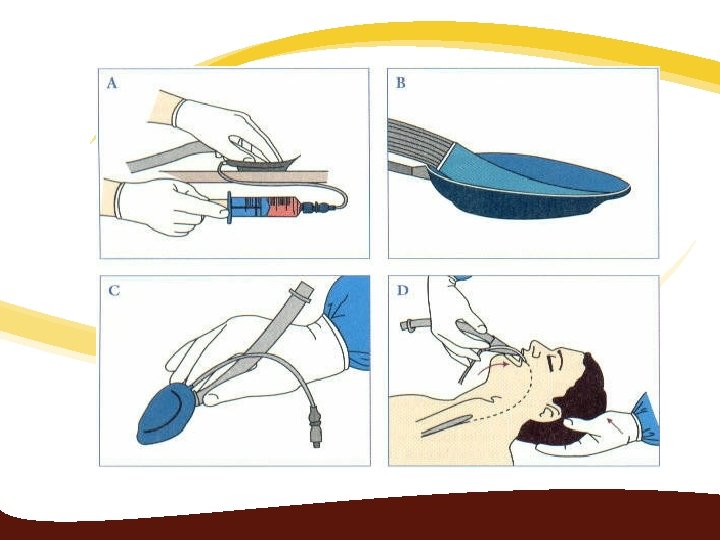 A

B

C

D