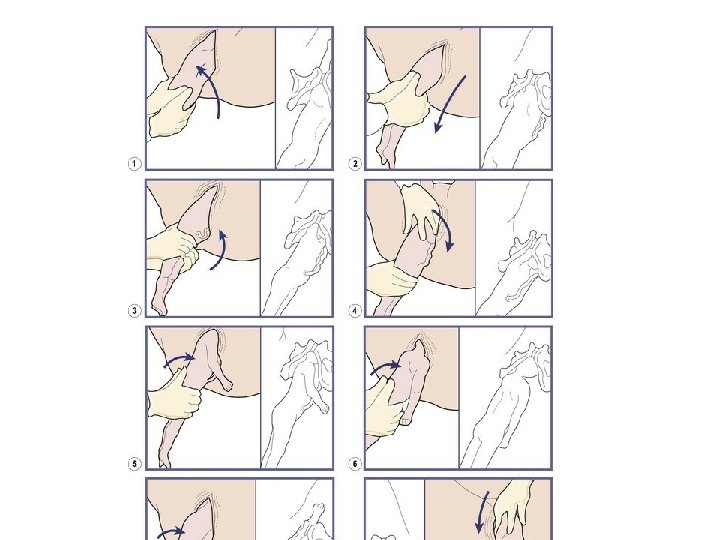 1
2
3
4
5
6