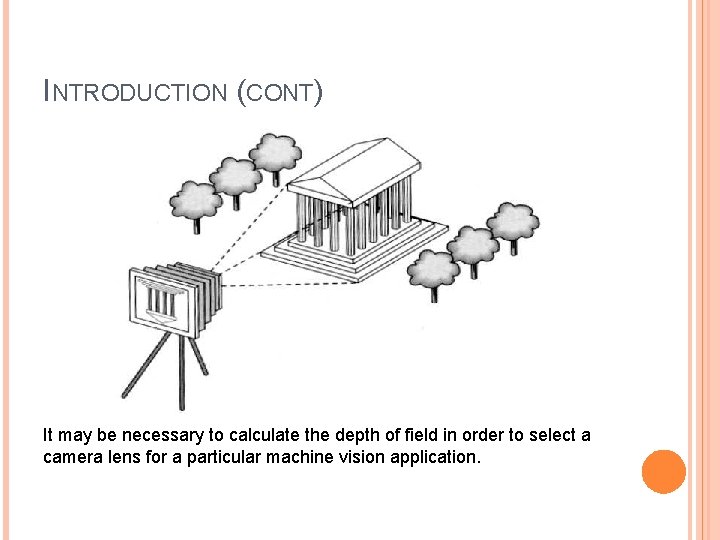 INTRODUCTION (CONT)

It may be necessary to calculate the depth of field in order to select a camera lens for a particular machine vision application.