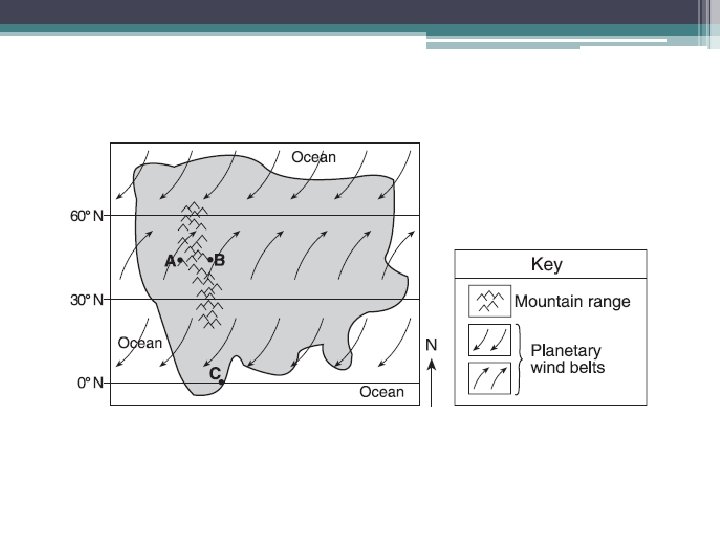 Ocean

60° N

A B

30° N

Ocean

C

0° N

Ocean

N

Key

Mountain range

Planetary wind belts