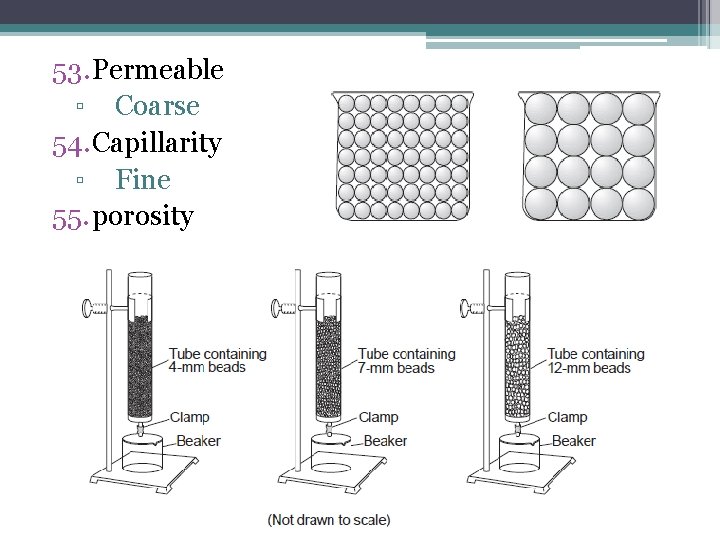 53. Permeable
▫ Coarse
54. Capillarity
▫ Fine
55. porosity

Tube containing 4-mm beads
Clamp
Beaker

Tube containing 7-mm beads
Clamp
Beaker

Tube containing 12-mm beads
Clamp
Beaker

(Not drawn to scale)