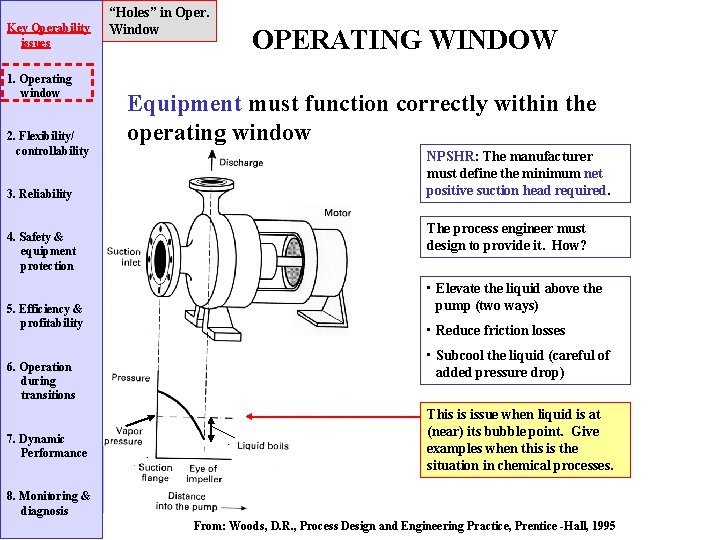 Key Operability issues

1. Operating window

2. Flexibility/ controllability

3. Reliability

4. Safety & equipment protection

5. Efficiency & profitability

6. Operation during transitions

7. Dynamic Performance

8. Monitoring & diagnosis

"Holes" in Oper. Window

OPERATING WINDOW

Equipment must function correctly within the operating window

Discharge

Motor

Suction inlet

Pressure

Vapor pressure

Liquid boils

Suction flange

Eye of impeller

Distance into the pump

NPSHR: The manufacturer must define the minimum net positive suction head required.

The process engineer must design to provide it. How?

· Elevate the liquid above the pump (two ways)

· Reduce friction losses

· Subcool the liquid (careful of added pressure drop)

This is issue when liquid is at (near) its bubble point. Give examples when this is the situation in chemical processes.

From: Woods, D.R., Process Design and Engineering Practice, Prentice -Hall, 1995