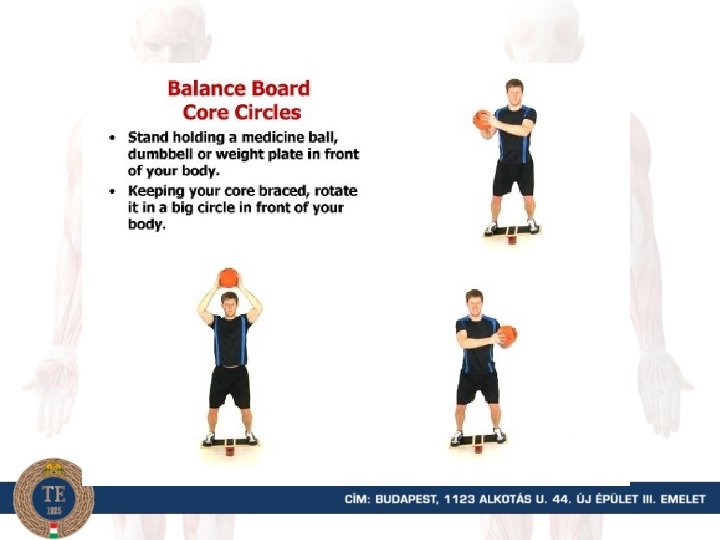 Balance Board
Core Circles

• Stand holding a medicine ball, dumbbell or weight plate in front of your body.
• Keeping your core braced, rotate it in a big circle in front of your body.

TE
1925

CÍM: BUDAPEST, 1123 ALKOTÁS U. 44. ÚJ ÉPÜLET III. EMELET