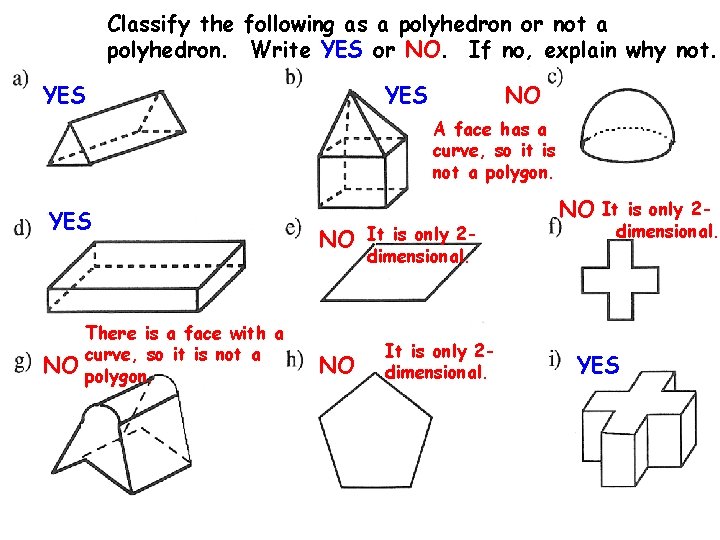 Classify the following as a polyhedron or not a polyhedron. Write YES or NO. If no, explain why not.

a) YES

b) YES

c) NO A face has a curve, so it is not a polygon.

d) YES

e) NO It is only 2-dimensional.

f) NO It is only 2-dimensional.

g) NO There is a face with a curve, so it is not a polygon.

h) NO It is only 2-dimensional.

i) YES