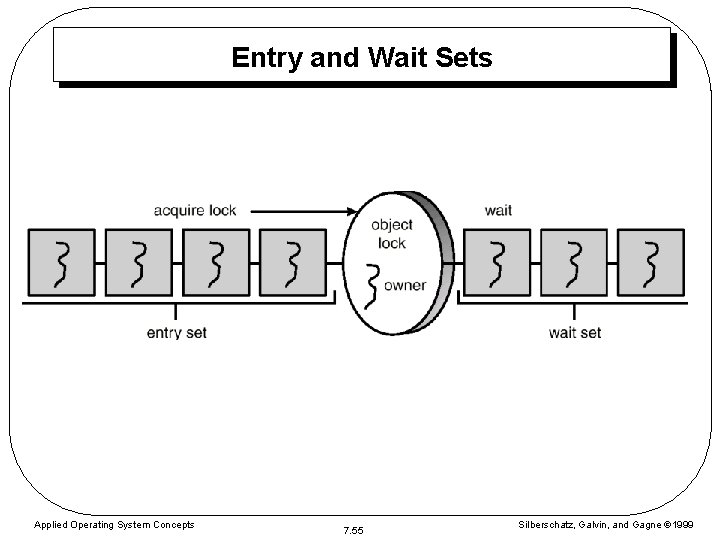 Entry and Wait Sets

acquire lock

object lock

owner

wait

entry set

wait set

Applied Operating System Concepts

7.55

Silberschatz, Galvin, and Gagne ©1999