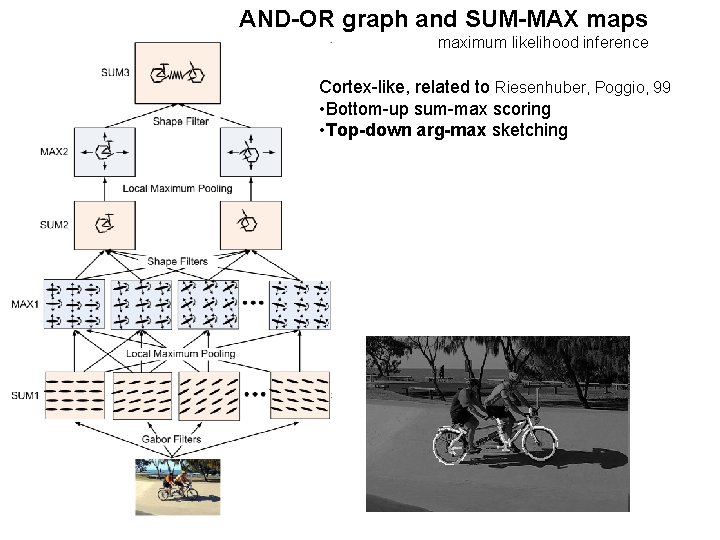 AND-OR graph and SUM-MAX maps
maximum likelihood inference

Cortex-like, related to Riesenhuber, Poggio, 99
•Bottom-up sum-max scoring
•Top-down arg-max sketching

SUM3
Shape Filter
MAX2
Local Maximum Pooling
SUM2
Shape Filters
MAX1
Local Maximum Pooling
SUM1
Gabor Filters