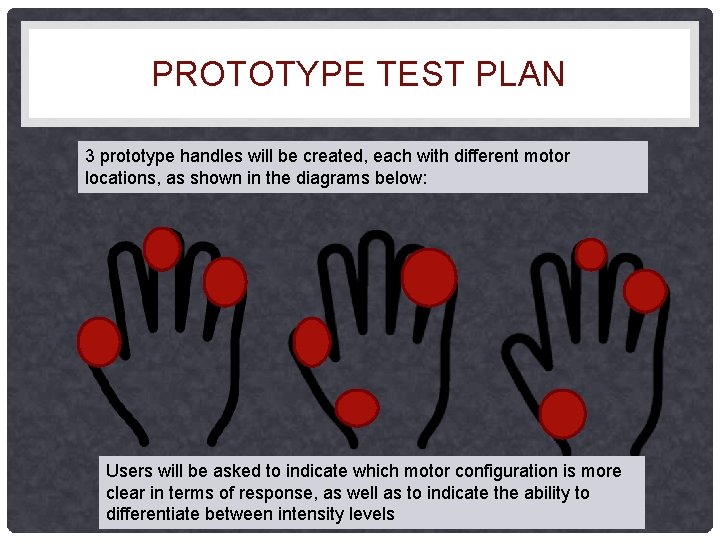 PROTOTYPE TEST PLAN

3 prototype handles will be created, each with different motor locations, as shown in the diagrams below:

Users will be asked to indicate which motor configuration is more clear in terms of response, as well as to indicate the ability to differentiate between intensity levels