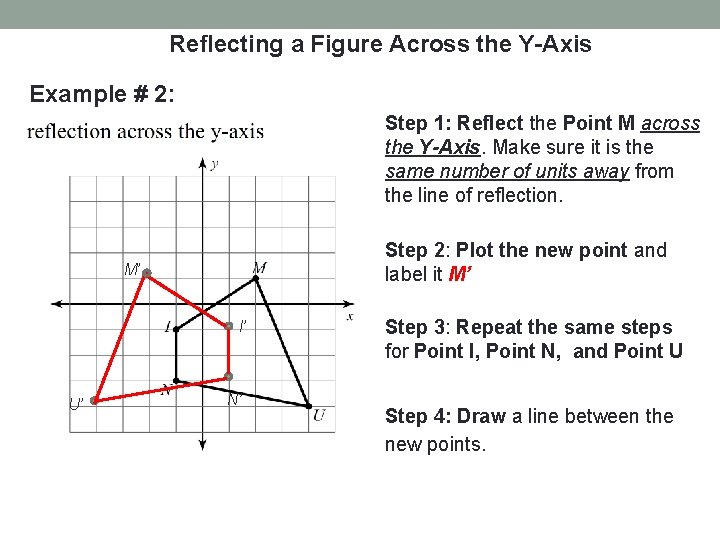 Reflecting a Figure Across the Y-Axis

Example # 2:

reflection across the y-axis

y

x

M'

M

I

I'

N

N'

U'

U

Step 1: Reflect the Point M across the Y-Axis. Make sure it is the same number of units away from the line of reflection.

Step 2: Plot the new point and label it M'

Step 3: Repeat the same steps for Point I, Point N, and Point U

Step 4: Draw a line between the new points.