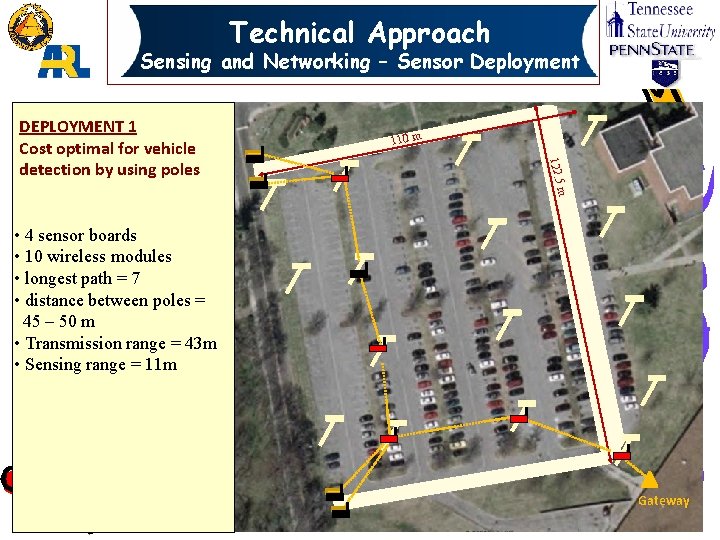 ARL

Technical Approach
Sensing and Networking – Sensor Deployment

Tennessee State University
PENNSTATE

DEPLOYMENT 1
Cost optimal for vehicle detection by using poles

• 4 sensor boards
• 10 wireless modules
• longest path = 7
• distance between poles = 45 – 50 m
• Transmission range = 43m
• Sensing range = 11m

110 m
122.5 m
Gateway