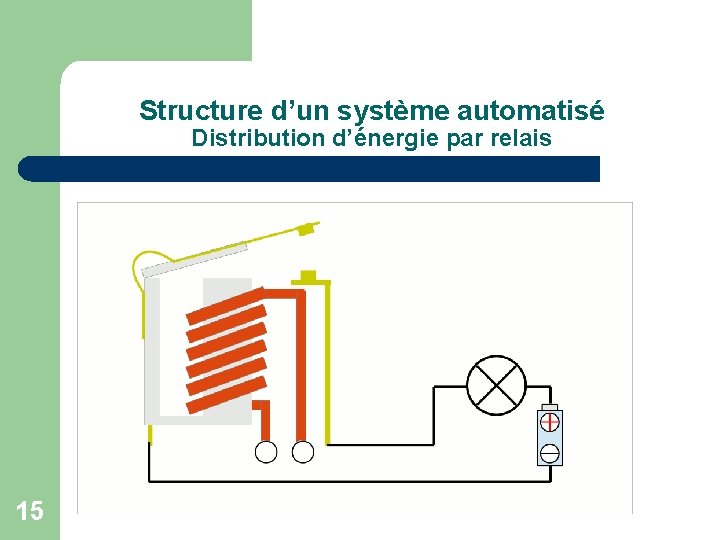 Structure d’un système automatisé
Distribution d’énergie par relais

15