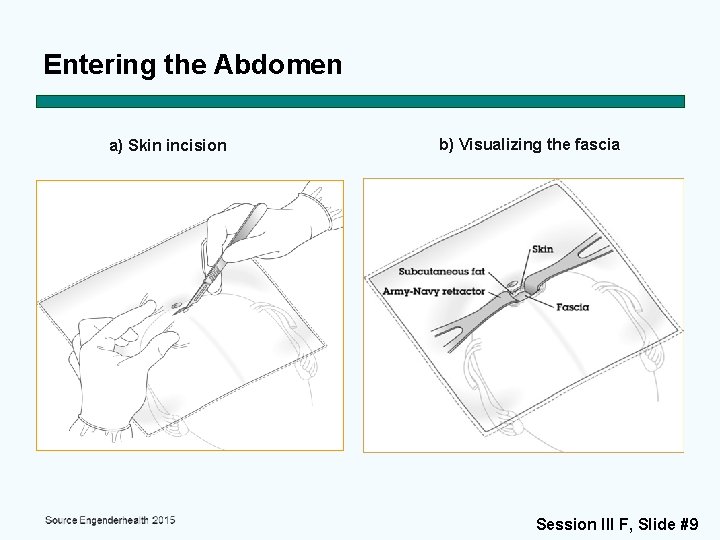 Entering the Abdomen

a) Skin incision

b) Visualizing the fascia

Skin
Subcutaneous fat
Army-Navy retractor
Fascia

Source Engenderhealth 2015

Session III F, Slide #9