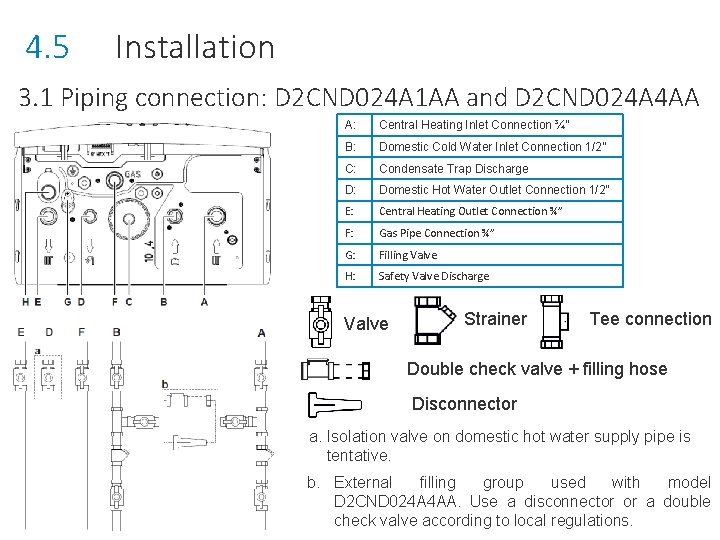 4.5 Installation

3.1 Piping connection: D2CND024A1AA and D2CND024A4AA

| A: | Central Heating Inlet Connection ¾" |
|---|---|
| B: | Domestic Cold Water Inlet Connection 1/2" |
| C: | Condensate Trap Discharge |
| D: | Domestic Hot Water Outlet Connection 1/2" |
| E: | Central Heating Outlet Connection ¾" |
| F: | Gas Pipe Connection ¾" |
| G: | Filling Valve |
| H: | Safety Valve Discharge |

GAS

10.4

H E G D F C B A

E D F B A

a

b

Valve

Strainer

Tee connection

Double check valve + filling hose

Disconnector

a. Isolation valve on domestic hot water supply pipe is tentative.

b. External filling group used with model D2CND024A4AA. Use a disconnector or a double check valve according to local regulations.