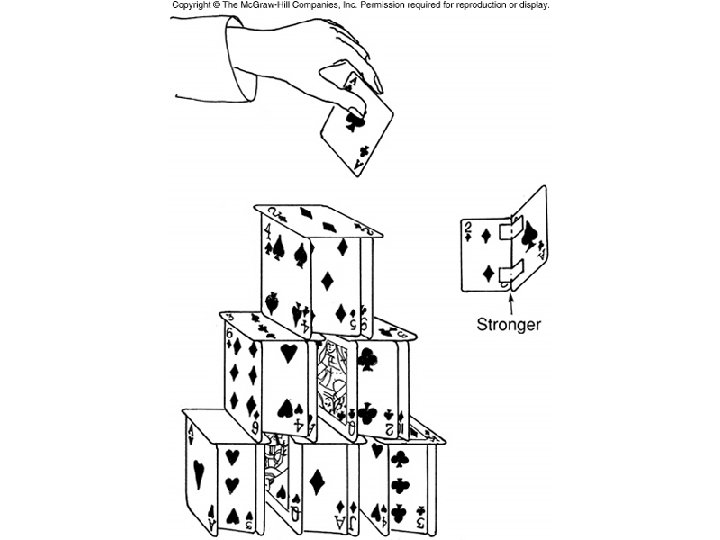 Copyright © The McGraw-Hill Companies, Inc. Permission required for reproduction or display.

Stronger