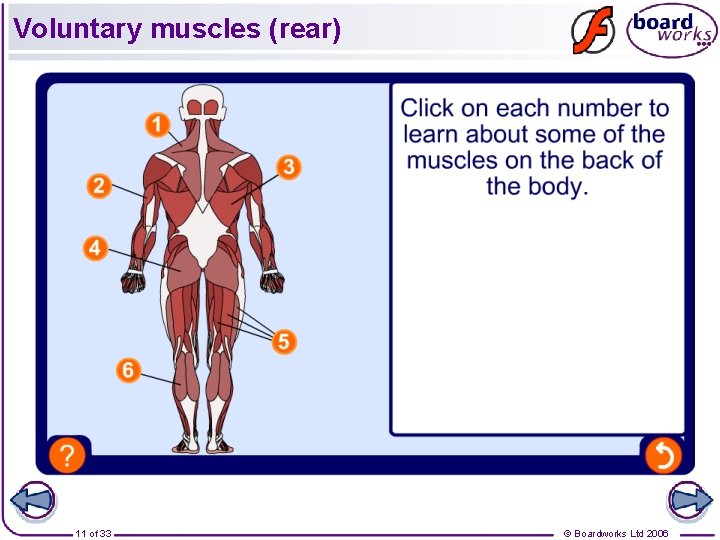 Voluntary muscles (rear)

board works

1
2
3
4
5
6

Click on each number to learn about some of the muscles on the back of the body.

?

11 of 33

© Boardworks Ltd 2006