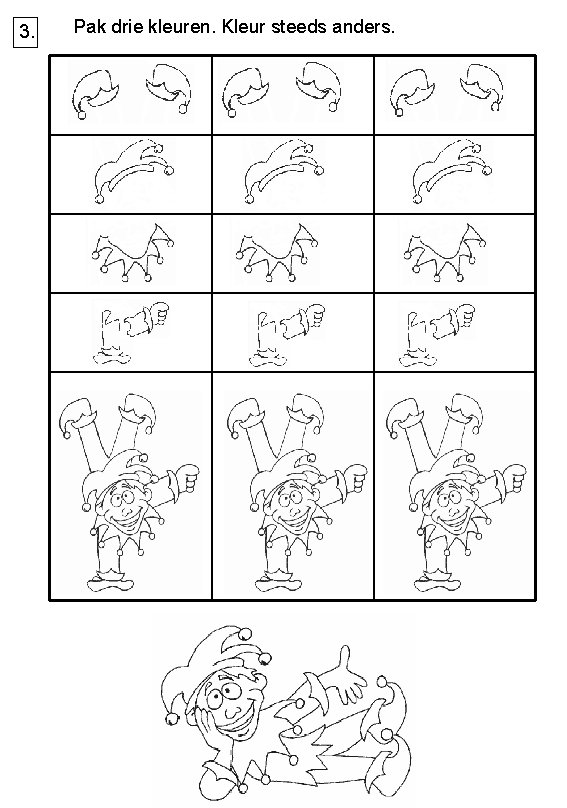 3.

Pak drie kleuren. Kleur steeds anders.