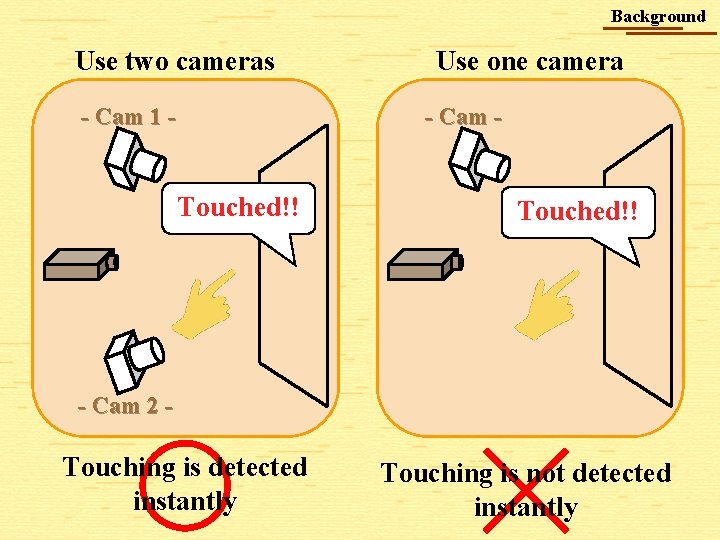 Background

Use two cameras

- Cam 1 -

Touched!!

- Cam 2 -

Touching is detected instantly

Use one camera

- Cam -

Touched!!

Touching is not detected instantly