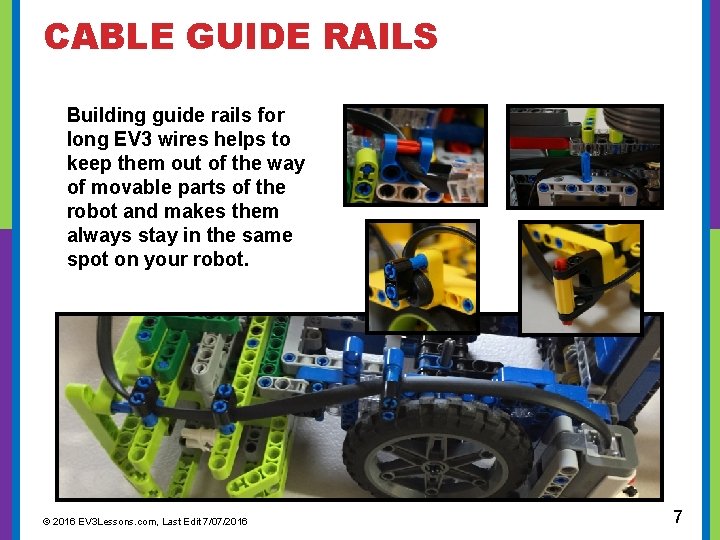 CABLE GUIDE RAILS

Building guide rails for long EV3 wires helps to keep them out of the way of movable parts of the robot and makes them always stay in the same spot on your robot.

© 2016 EV3Lessons.com, Last Edit 7/07/2016

7