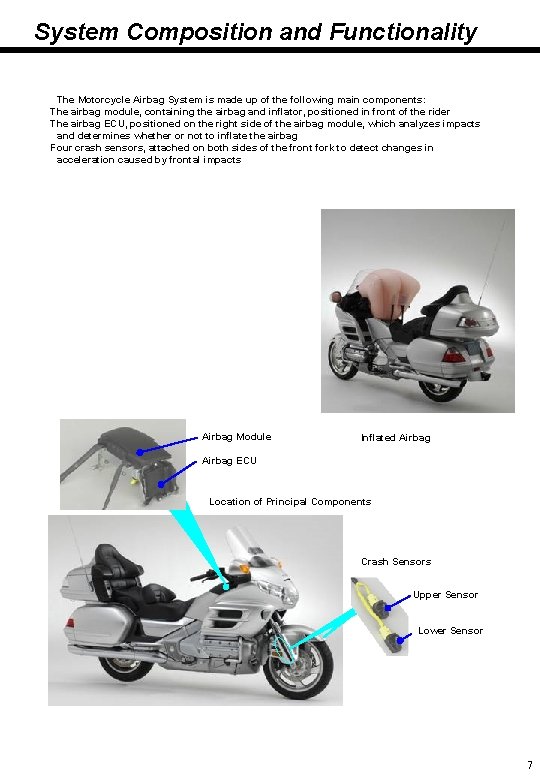 System Composition and Functionality

The Motorcycle Airbag System is made up of the following main components:
The airbag module, containing the airbag and inflator, positioned in front of the rider
The airbag ECU, positioned on the right side of the airbag module, which analyzes impacts and determines whether or not to inflate the airbag
Four crash sensors, attached on both sides of the front fork to detect changes in acceleration caused by frontal impacts

Airbag Module

Airbag ECU

Inflated Airbag

Location of Principal Components

Crash Sensors

Upper Sensor

Lower Sensor

7