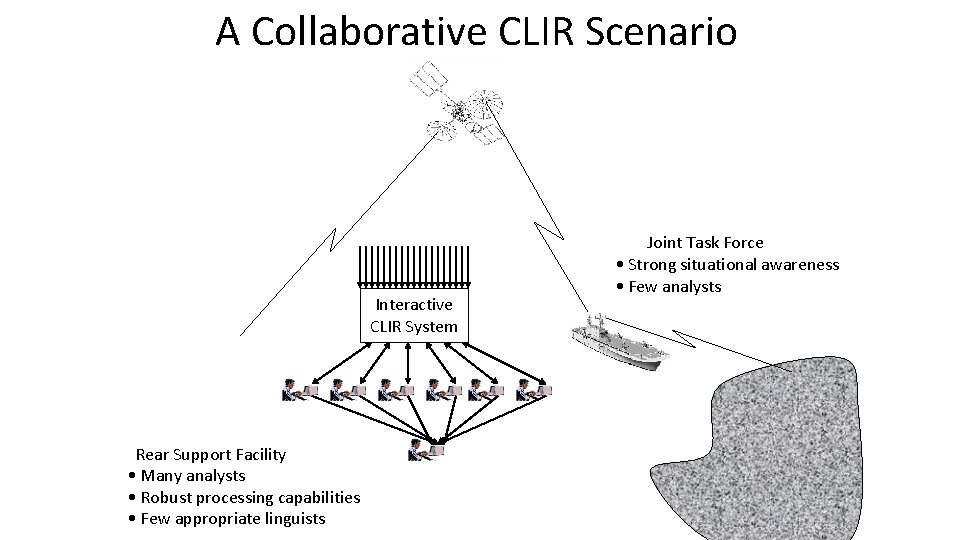 A Collaborative CLIR Scenario

Joint Task Force
• Strong situational awareness
• Few analysts

Interactive CLIR System

Rear Support Facility
• Many analysts
• Robust processing capabilities
• Few appropriate linguists