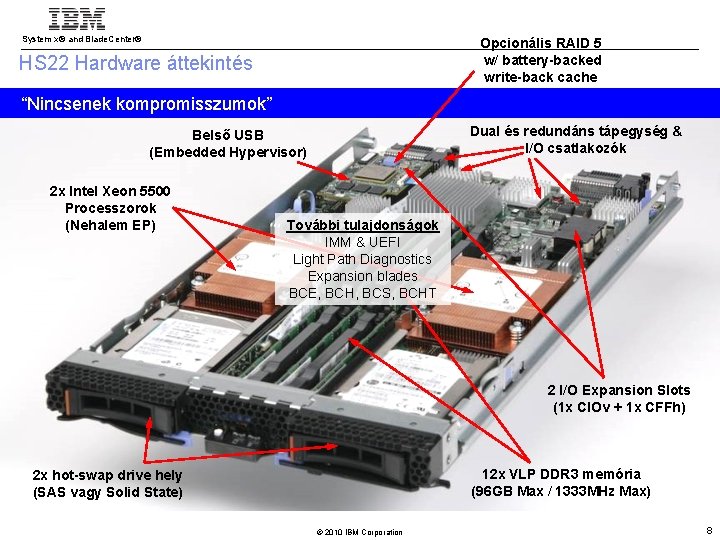 IBM

System x® and BladeCenter®

HS22 Hardware áttekintés

Opcionális RAID 5
w/ battery-backed
write-back cache

"Nincsenek kompromisszumok"

Belső USB
(Embedded Hypervisor)

Dual és redundáns tápegység &
I/O csatlakozók

2x Intel Xeon 5500
Processzorok
(Nehalem EP)

További tulajdonságok
IMM & UEFI
Light Path Diagnostics
Expansion blades
BCE, BCH, BCS, BCHT

2 I/O Expansion Slots
(1x CIOv + 1x CFFh)

2x hot-swap drive hely
(SAS vagy Solid State)

12x VLP DDR3 memória
(96GB Max / 1333MHz Max)

© 2010 IBM Corporation

8