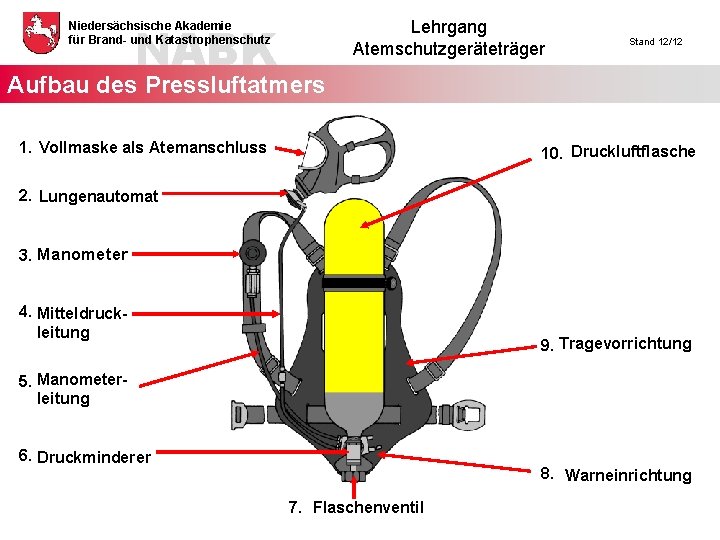 Niedersächsische Akademie für Brand- und Katastrophenschutz

NABK

Lehrgang Atemschutzgeräteträger

Stand 12/12

Aufbau des Pressluftatmers

1. Vollmaske als Atemanschluss

2. Lungenautomat

3. Manometer

4. Mitteldruckleitung

5. Manometerleitung

6. Druckminderer

7. Flaschenventil

8. Warneinrichtung

9. Tragevorrichtung

10. Druckluftflasche