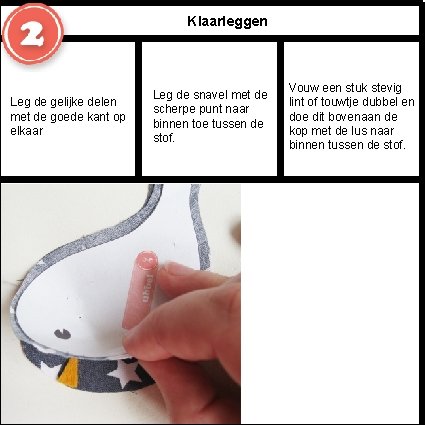 2

Klaarleggen

Leg de gelijke delen met de goede kant op elkaar

Leg de snavel met de scherpe punt naar binnen toe tussen de stof.

Vouw een stuk stevig lint of touwtje dubbel en doe dit bovenaan de kop met de lus naar binnen tussen de stof.

uhtel