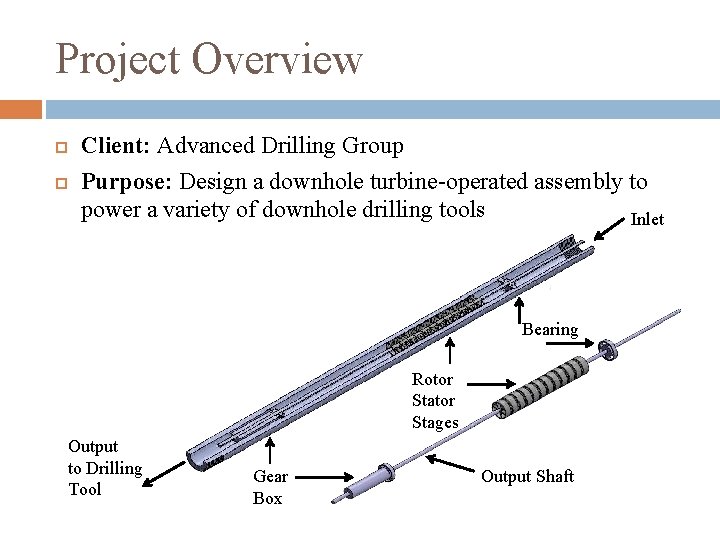 Project Overview

Client: Advanced Drilling Group

Purpose: Design a downhole turbine-operated assembly to power a variety of downhole drilling tools

Inlet

Bearing

Rotor Stator Stages

Output to Drilling Tool

Gear Box

Output Shaft