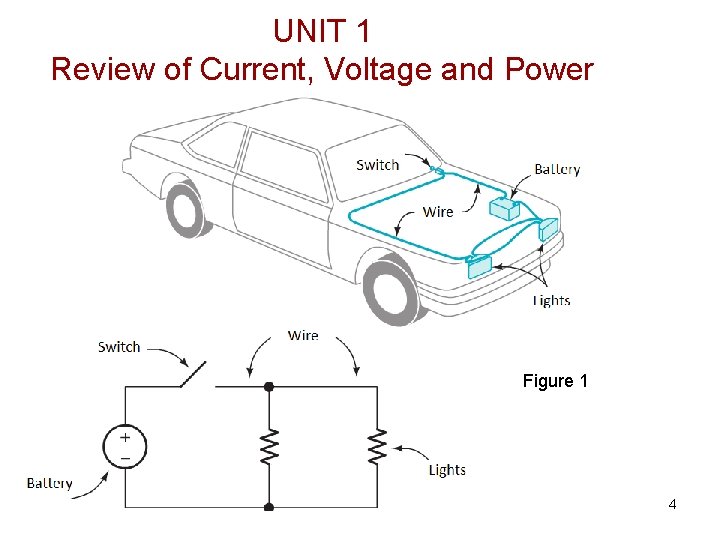 UNIT 1
Review of Current, Voltage and Power

Switch
Battery
Wire
Lights

Switch
Wire
Figure 1
+
−
Battery
Lights

4