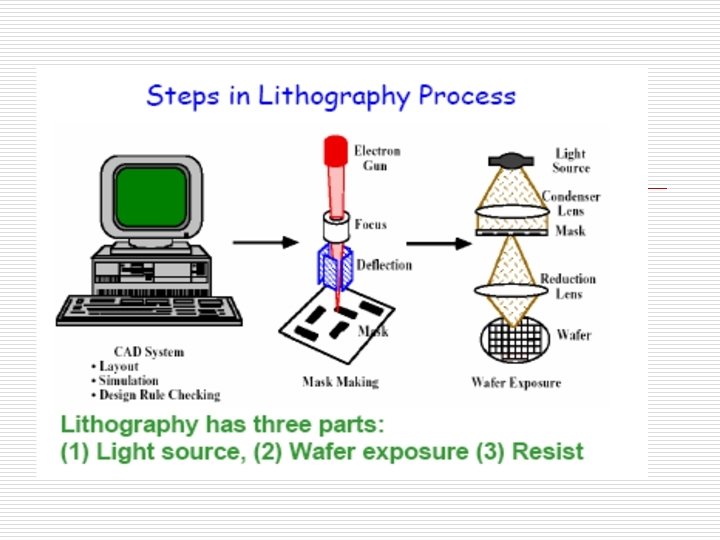 Steps in Lithography Process

CAD System
• Layout
• Simulation
• Design Rule Checking

Electron Gun
Focus
Deflection
Mask
Mask Making

Light Source
Condenser Lens
Mask
Reduction Lens
Wafer
Wafer Exposure

Lithography has three parts:
(1) Light source, (2) Wafer exposure (3) Resist