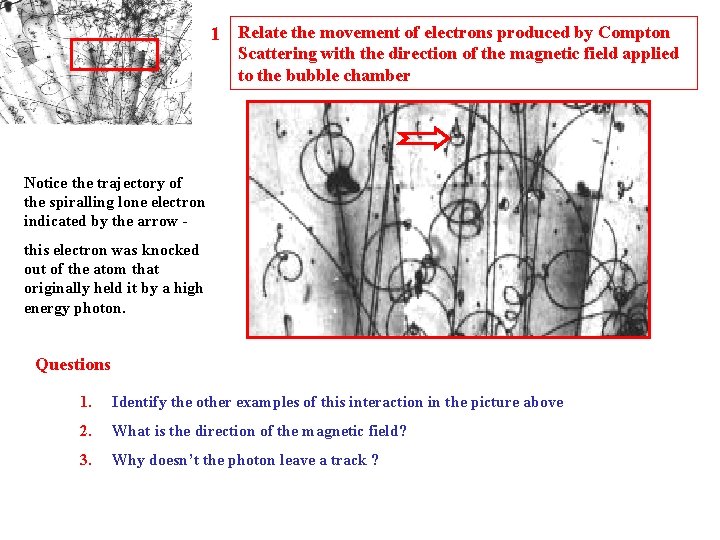 1 Relate the movement of electrons produced by Compton Scattering with the direction of the magnetic field applied to the bubble chamber

Notice the trajectory of the spiralling lone electron indicated by the arrow -

this electron was knocked out of the atom that originally held it by a high energy photon.

Questions

1. Identify the other examples of this interaction in the picture above

2. What is the direction of the magnetic field?

3. Why doesn't the photon leave a track ?