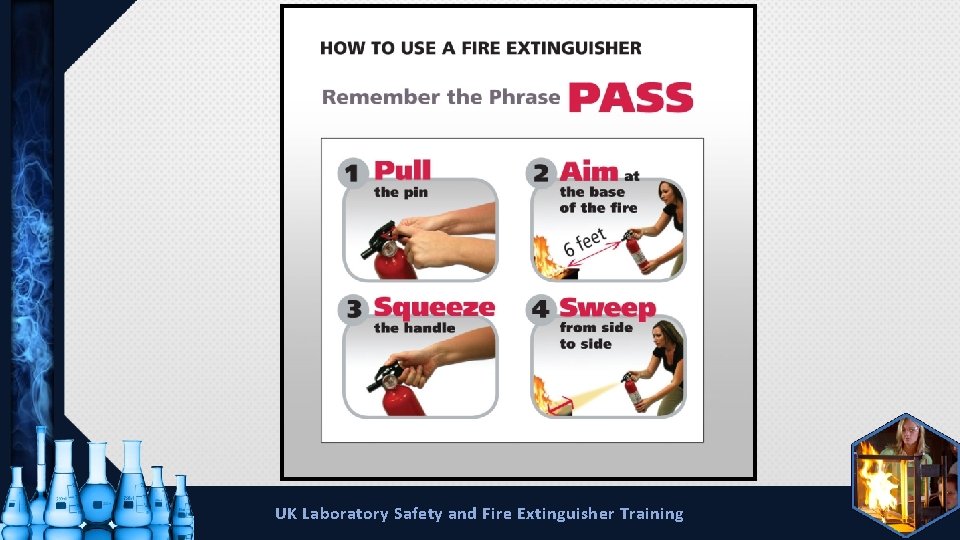 HOW TO USE A FIRE EXTINGUISHER

Remember the Phrase PASS

1 Pull the pin

2 Aim at the base of the fire

6 feet

3 Squeeze the handle

4 Sweep from side to side

UK Laboratory Safety and Fire Extinguisher Training