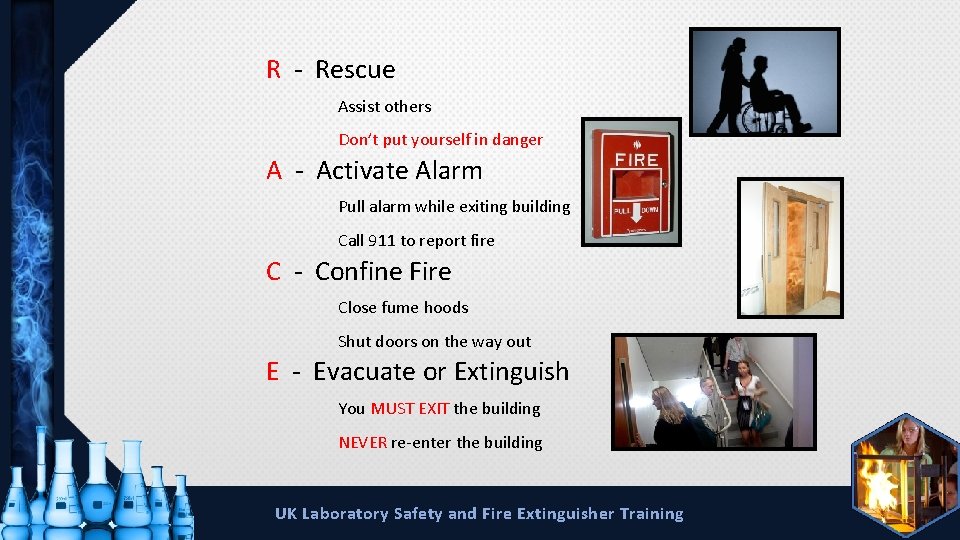 R - Rescue

Assist others

Don't put yourself in danger

A - Activate Alarm

Pull alarm while exiting building

Call 911 to report fire

C - Confine Fire

Close fume hoods

Shut doors on the way out

E - Evacuate or Extinguish

You MUST EXIT the building

NEVER re-enter the building

FIRE

PULL DOWN

UK Laboratory Safety and Fire Extinguisher Training