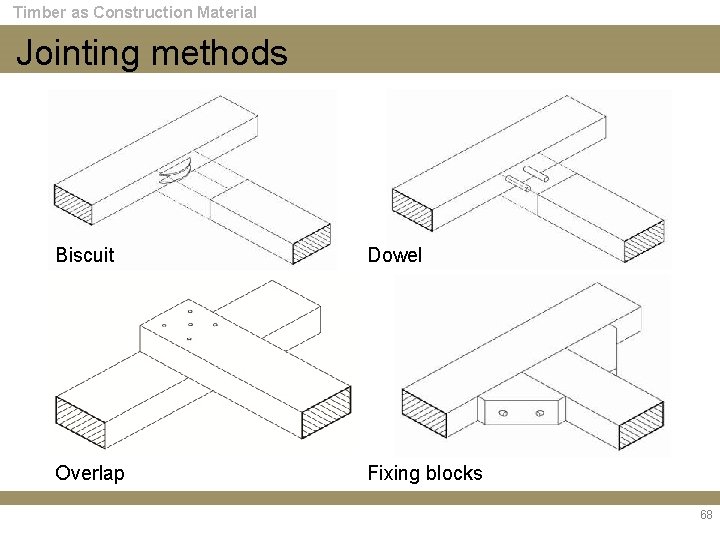 Timber as Construction Material

Jointing methods

Biscuit

Dowel

Overlap

Fixing blocks

68