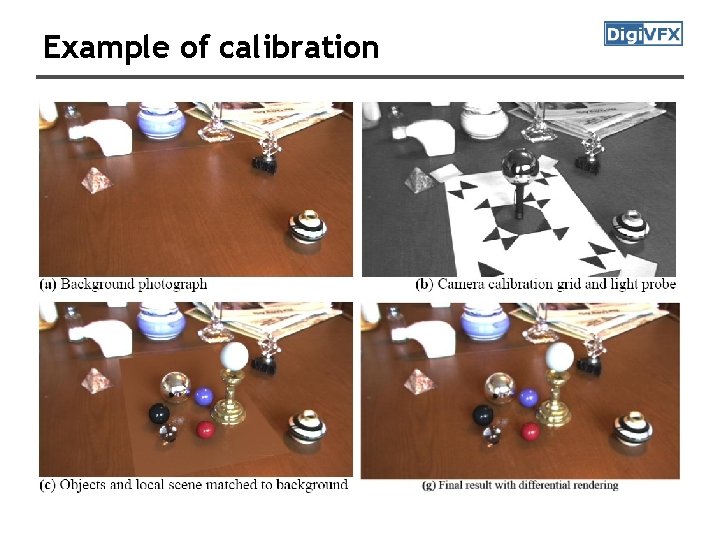 Example of calibration

DigiVFX

(a) Background photograph

(b) Camera calibration grid and light probe

(c) Objects and local scene matched to background

(g) Final result with differential rendering