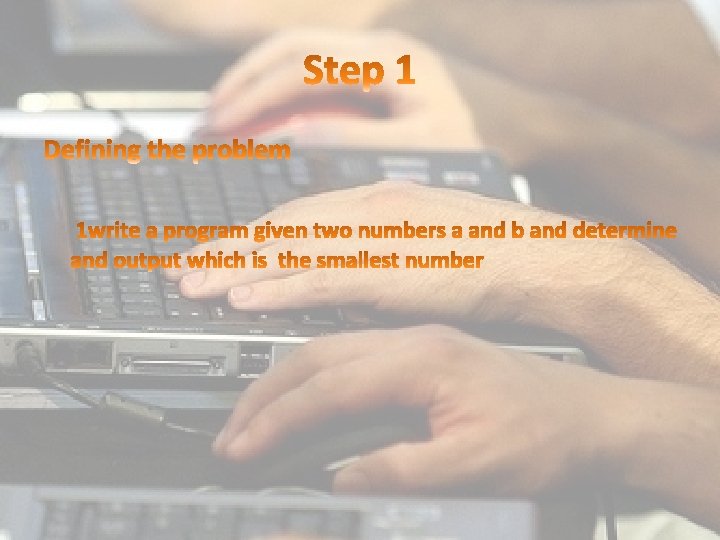 Step 1

Defining the problem

1write a program given two numbers a and b and determine and output which is  the smallest number