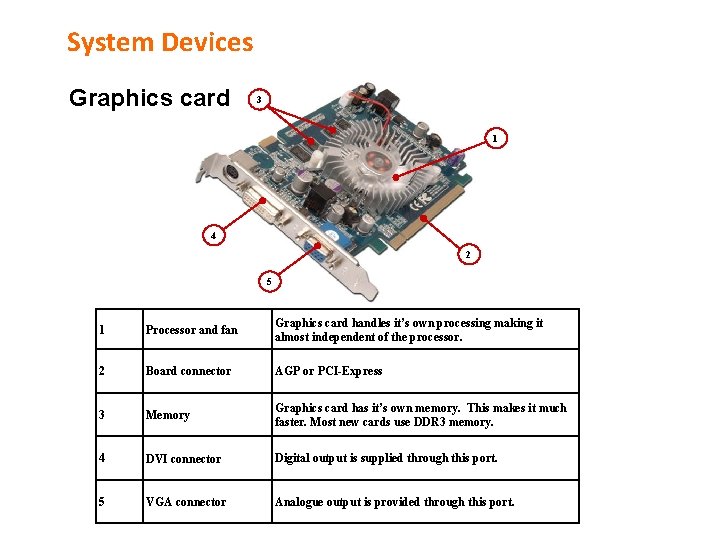 System Devices

Graphics card

3

1

4

2

5

| 1 | Processor and fan | Graphics card handles it's own processing making it almost independent of the processor. |
|---|---|---|
| 2 | Board connector | AGP or PCI-Express |
| 3 | Memory | Graphics card has it's own memory. This makes it much faster. Most new cards use DDR3 memory. |
| 4 | DVI connector | Digital output is supplied through this port. |
| 5 | VGA connector | Analogue output is provided through this port. |