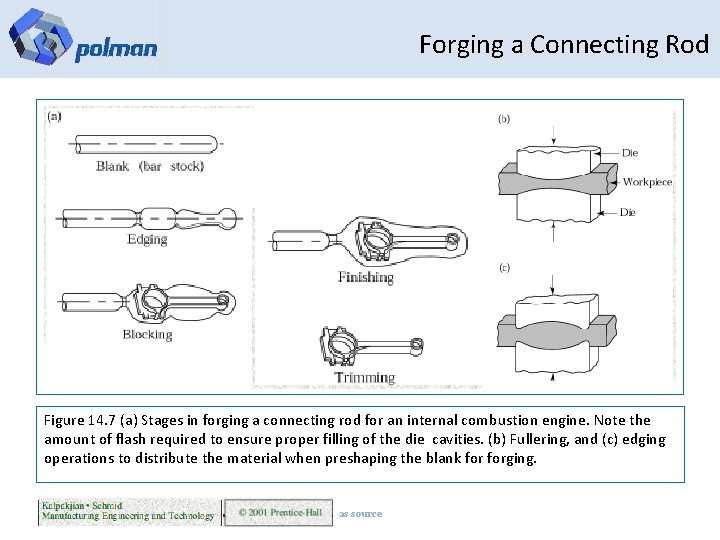 polman

Forging a Connecting Rod

(a)

Blank (bar stock)

Edging

Blocking

Finishing

Trimming

(b)

Die

Workpiece

Die

(c)

Figure 14.7 (a) Stages in forging a connecting rod for an internal combustion engine. Note the amount of flash required to ensure proper filling of the die cavities. (b) Fullering, and (c) edging operations to distribute the material when preshaping the blank for forging.

Kalpakjian • Schmid
Manufacturing Engineering and Technology

© 2001 Prentice-Hall

as source