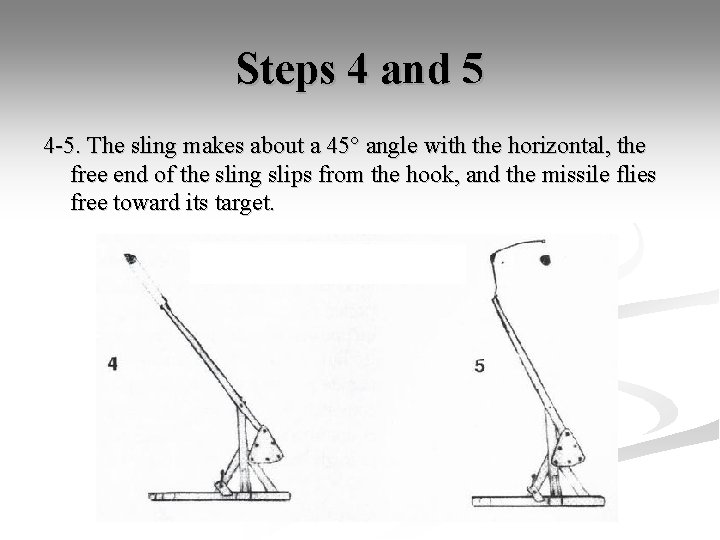 Steps 4 and 5

4-5. The sling makes about a 45° angle with the horizontal, the free end of the sling slips from the hook, and the missile flies free toward its target.

4

5