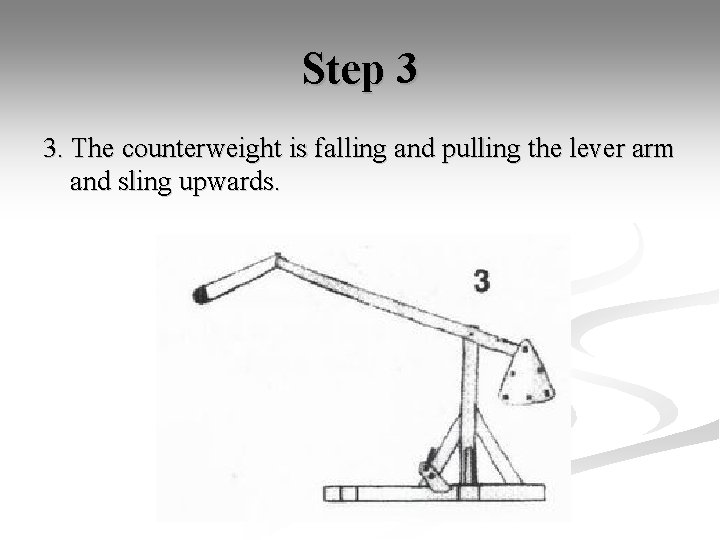 Step 3

3. The counterweight is falling and pulling the lever arm and sling upwards.

3