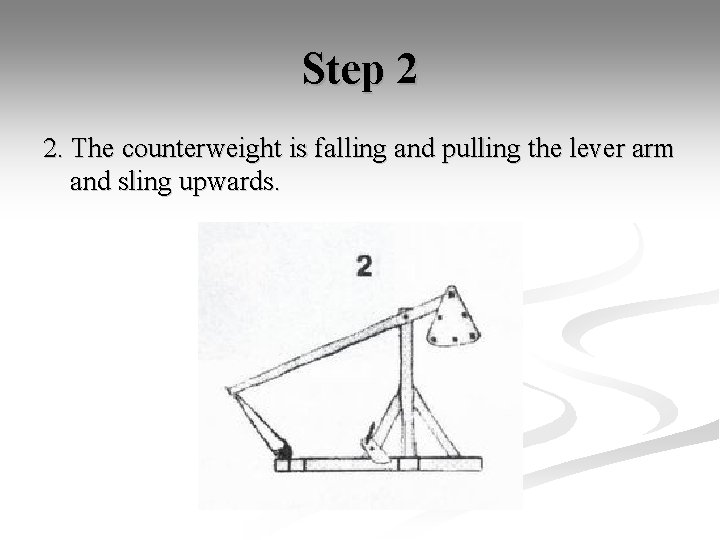 Step 2

2. The counterweight is falling and pulling the lever arm and sling upwards.

2